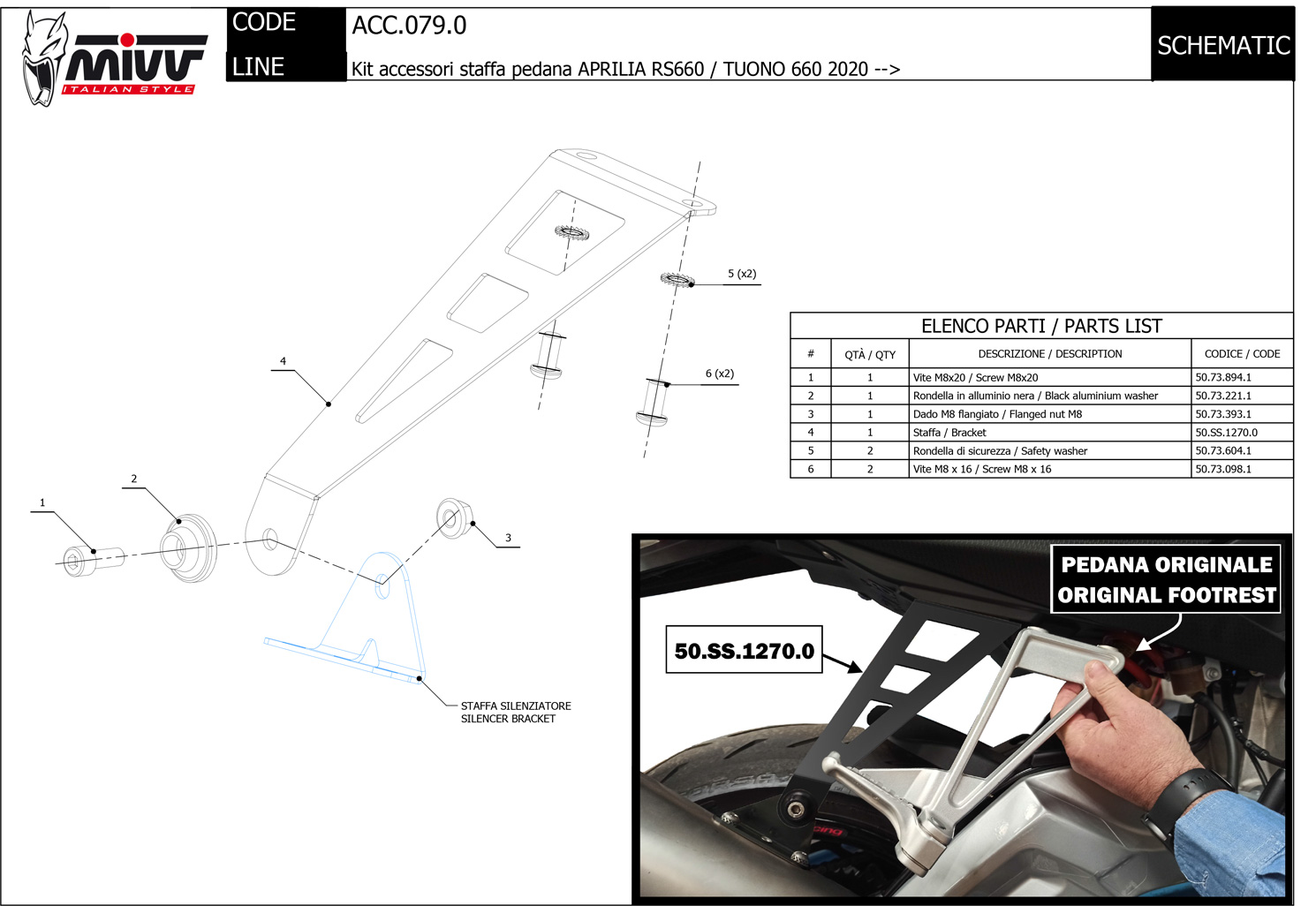 MIVV
ITALIAN STYLE

CODE ACC.079.0
LINE Kit accessori staffa pedana APRILIA RS660 / TUONO 660 2020 -->

SCHEMATIC

5 (x2)
6 (x2)
4
2
1
3

STAFFA SILENZIATORE
SILENCER BRACKET

ELENCO PARTI / PARTS LIST

| # | QTÀ / QTY | DESCRIZIONE / DESCRIPTION | CODICE / CODE |
|---|---|---|---|
| 1 | 1 | Vite M8x20 / Screw M8x20 | 50.73.894.1 |
| 2 | 1 | Rondella in alluminio nera / Black aluminium washer | 50.73.221.1 |
| 3 | 1 | Dado M8 flangiato / Flanged nut M8 | 50.73.393.1 |
| 4 | 1 | Staffa / Bracket | 50.SS.1270.0 |
| 5 | 2 | Rondella di sicurezza / Safety washer | 50.73.604.1 |
| 6 | 2 | Vite M8 x 16 / Screw M8 x 16 | 50.73.098.1 |

PEDANA ORIGINALE
ORIGINAL FOOTREST

50.SS.1270.0