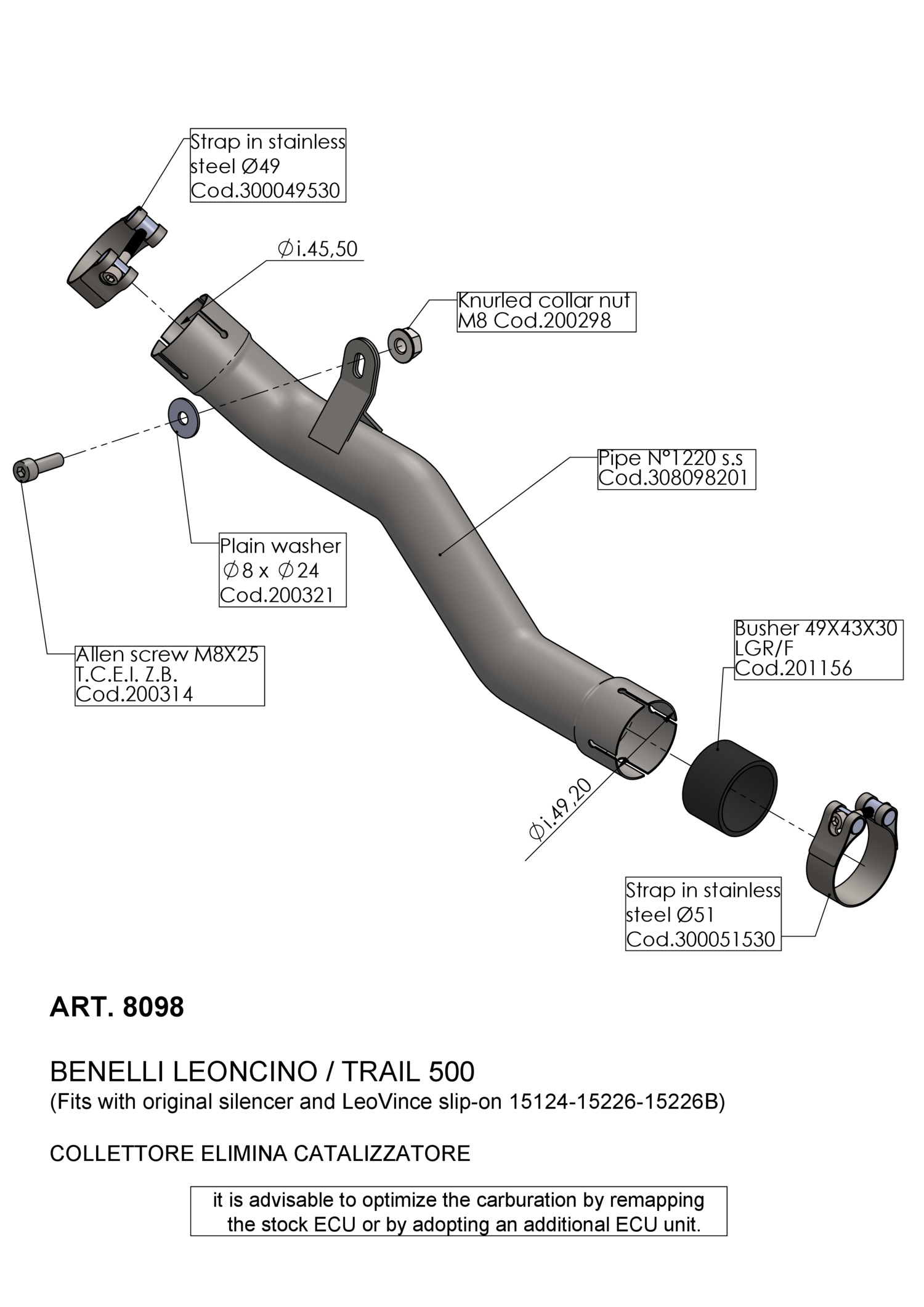 Strap in stainless steel Ø49 Cod.300049530

Øi.45,50

Knurled collar nut M8 Cod.200298

Pipe N°1220 s.s Cod.308098201

Plain washer Ø8 x Ø24 Cod.200321

Allen screw M8X25 T.C.E.I. Z.B. Cod.200314

Busher 49X43X30 LGR/F Cod.201156

Øi.49,20

Strap in stainless steel Ø51 Cod.300051530

ART. 8098

BENELLI LEONCINO / TRAIL 500
(Fits with original silencer and LeoVince slip-on 15124-15226-15226B)

COLLETTORE ELIMINA CATALIZZATORE

it is advisable to optimize the carburation by remapping the stock ECU or by adopting an additional ECU unit.