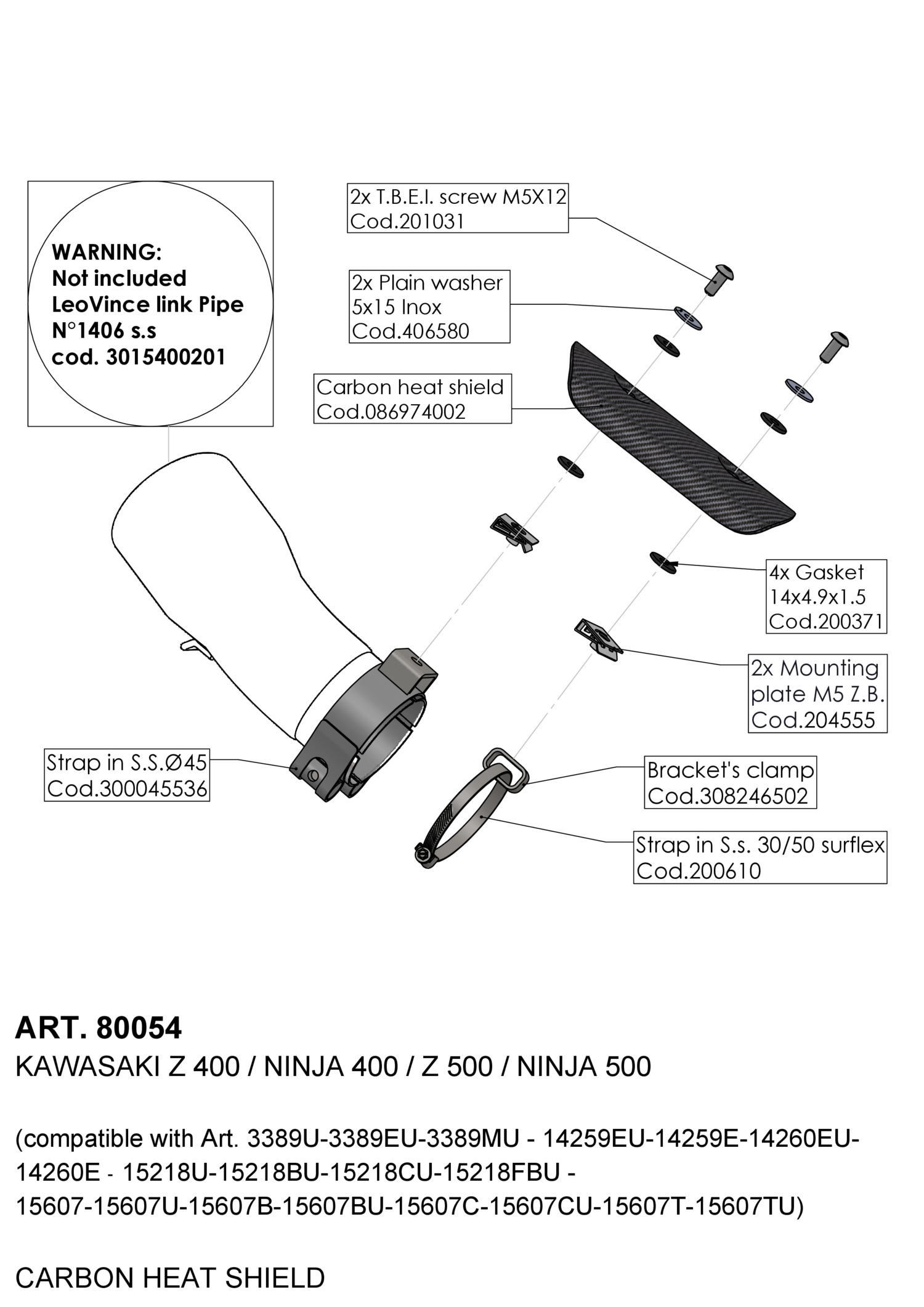 WARNING:
Not included
LeoVince link Pipe
N°1406 s.s
cod. 3015400201

2x T.B.E.I. screw M5X12
Cod.201031

2x Plain washer
5x15 Inox
Cod.406580

Carbon heat shield
Cod.086974002

4x Gasket
14x4.9x1.5
Cod.200371

2x Mounting
plate M5 Z.B.
Cod.204555

Strap in S.S.Ø45
Cod.300045536

Bracket's clamp
Cod.308246502

Strap in S.s. 30/50 surflex
Cod.200610

ART. 80054
KAWASAKI Z 400 / NINJA 400 / Z 500 / NINJA 500

(compatible with Art. 3389U-3389EU-3389MU - 14259EU-14259E-14260EU-14260E - 15218U-15218BU-15218CU-15218FBU - 15607-15607U-15607B-15607BU-15607C-15607CU-15607T-15607TU)

CARBON HEAT SHIELD