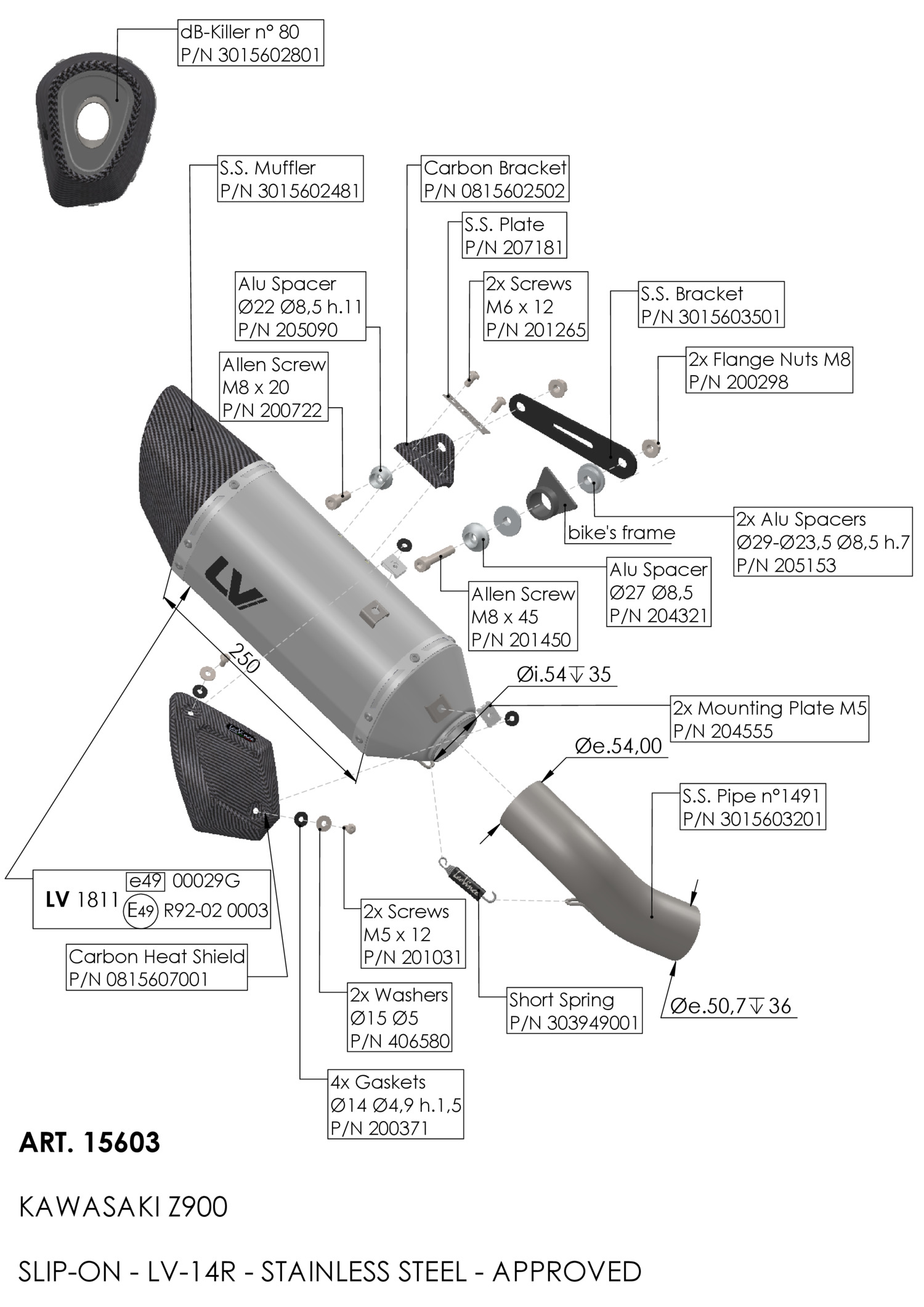 dB-Killer n° 80
P/N 3015602801

S.S. Muffler
P/N 3015602481

Carbon Bracket
P/N 0815602502

S.S. Plate
P/N 207181

Alu Spacer
Ø22 Ø8,5 h.11
P/N 205090

2x Screws
M6 x 12
P/N 201265

S.S. Bracket
P/N 3015603501

Allen Screw
M8 x 20
P/N 200722

2x Flange Nuts M8
P/N 200298

LV

bike's frame

2x Alu Spacers
Ø29-Ø23,5 Ø8,5 h.7
P/N 205153

Alu Spacer
Ø27 Ø8,5
P/N 204321

Allen Screw
M8 x 45
P/N 201450

250

Øi.54 ↧ 35

2x Mounting Plate M5
P/N 204555

Øe.54,00

S.S. Pipe n°1491
P/N 3015603201

LV 1811 e49 00029G
E49 R92-02 0003

Carbon Heat Shield
P/N 0815607001

2x Screws
M5 x 12
P/N 201031

2x Washers
Ø15 Ø5
P/N 406580

Short Spring
P/N 303949001

Øe.50,7 ↧ 36

4x Gaskets
Ø14 Ø4,9 h.1,5
P/N 200371

ART. 15603

KAWASAKI Z900

SLIP-ON - LV-14R - STAINLESS STEEL - APPROVED