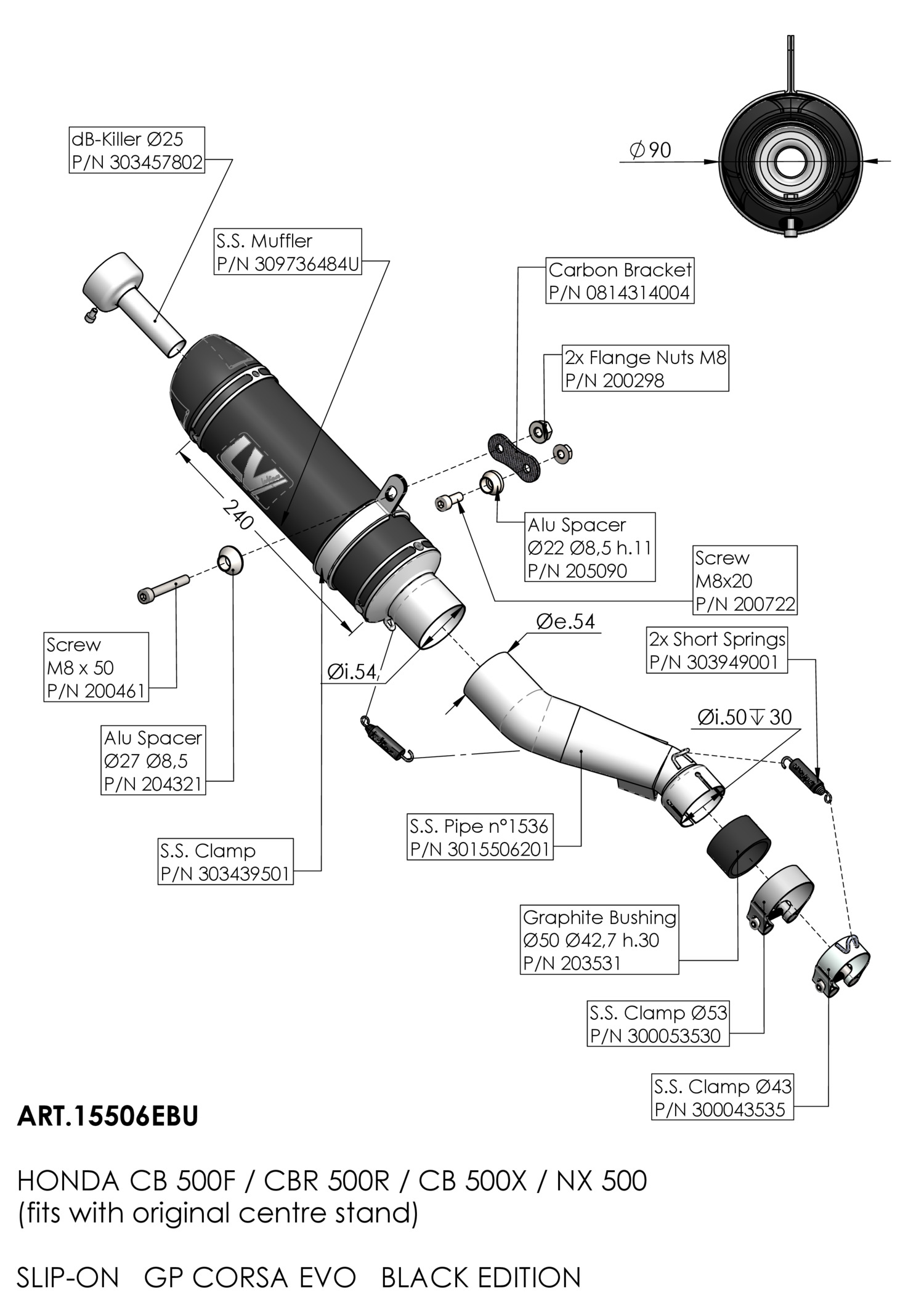 dB-Killer Ø25
P/N 303457802

Ø 90

S.S. Muffler
P/N 309736484U

Carbon Bracket
P/N 0814314004

2x Flange Nuts M8
P/N 200298

240

Alu Spacer
Ø22 Ø8,5 h.11
P/N 205090

Screw
M8x20
P/N 200722

Øe.54

2x Short Springs
P/N 303949001

Screw
M8 x 50
P/N 200461

Øi.54

Øi.50 ↧ 30

Alu Spacer
Ø27 Ø8,5
P/N 204321

S.S. Pipe n°1536
P/N 3015506201

S.S. Clamp
P/N 303439501

Graphite Bushing
Ø50 Ø42,7 h.30
P/N 203531

S.S. Clamp Ø53
P/N 300053530

S.S. Clamp Ø43
P/N 300043535

ART.15506EBU

HONDA CB 500F / CBR 500R / CB 500X / NX 500
(fits with original centre stand)

SLIP-ON GP CORSA EVO BLACK EDITION