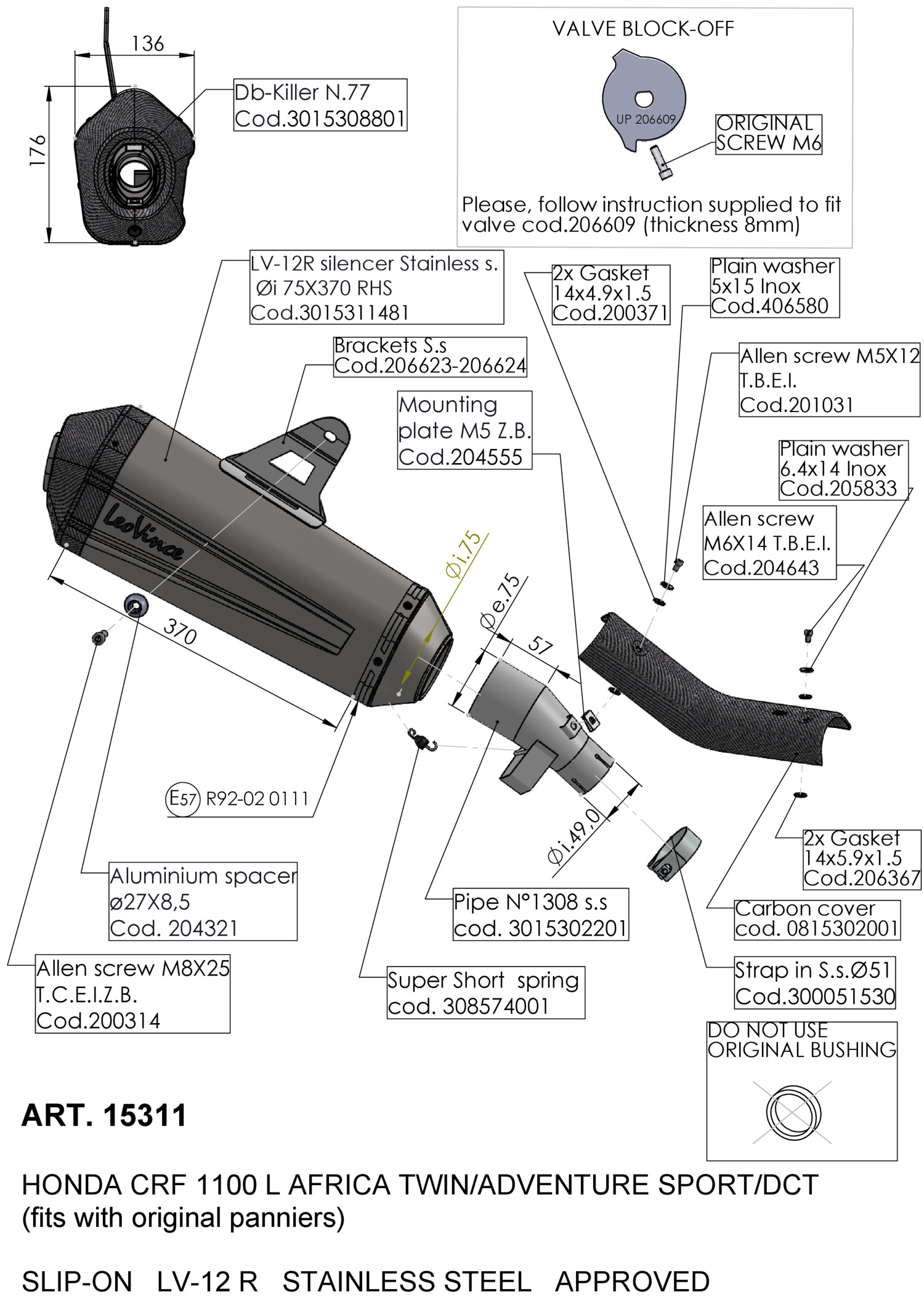 136

176

Db-Killer N.77
Cod.3015308801

VALVE BLOCK-OFF

UP 206609

ORIGINAL
SCREW M6

Please, follow instruction supplied to fit valve cod.206609 (thickness 8mm)

LV-12R silencer Stainless s.
Øi 75X370 RHS
Cod.3015311481

2x Gasket
14x4.9x1.5
Cod.200371

Plain washer
5x15 Inox
Cod.406580

Brackets S.s
Cod.206623-206624

Allen screw M5X12
T.B.E.I.
Cod.201031

Mounting
plate M5 Z.B.
Cod.204555

Plain washer
6.4x14 Inox
Cod.205833

Allen screw
M6X14 T.B.E.I.
Cod.204643

LeoVince

Øi.75

Øe.75

57

370

Øi.49,0

E57 R92-02 0111

2x Gasket
14x5.9x1.5
Cod.206367

Aluminium spacer
ø27X8,5
Cod. 204321

Pipe N°1308 s.s
cod. 3015302201

Carbon cover
cod. 0815302001

Allen screw M8X25
T.C.E.I.Z.B.
Cod.200314

Super Short spring
cod. 308574001

Strap in S.s.Ø51
Cod.300051530

DO NOT USE
ORIGINAL BUSHING

ART. 15311

HONDA CRF 1100 L AFRICA TWIN/ADVENTURE SPORT/DCT
(fits with original panniers)

SLIP-ON LV-12 R STAINLESS STEEL APPROVED