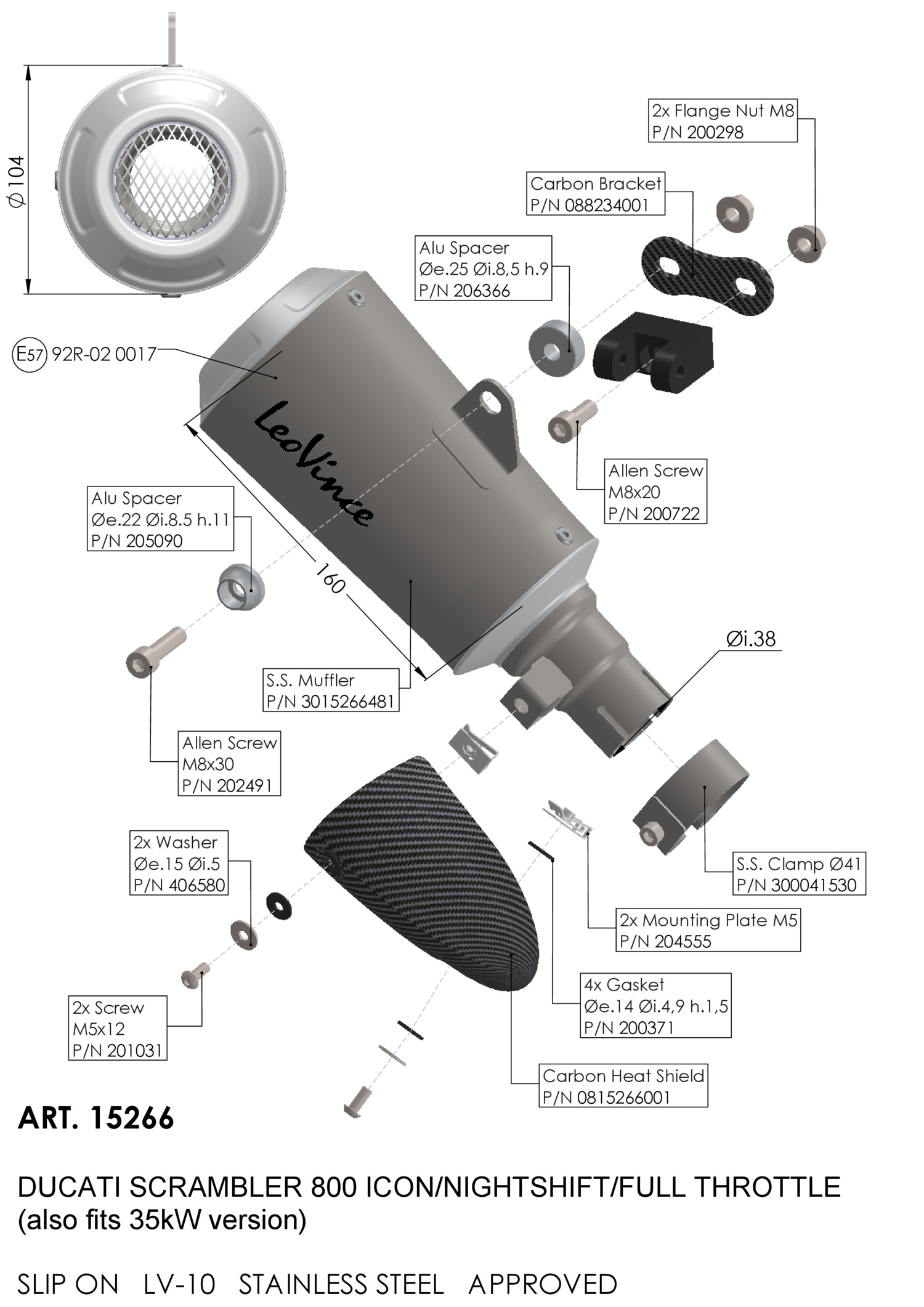 Ø104

2x Flange Nut M8
P/N 200298

Carbon Bracket
P/N 088234001

Alu Spacer
Øe.25 Øi.8,5 h.9
P/N 206366

E57 92R-02 0017

LeoVince

Allen Screw
M8x20
P/N 200722

Alu Spacer
Øe.22 Øi.8.5 h.11
P/N 205090

160

Øi.38

S.S. Muffler
P/N 3015266481

Allen Screw
M8x30
P/N 202491

2x Washer
Øe.15 Øi.5
P/N 406580

S.S. Clamp Ø41
P/N 300041530

2x Mounting Plate M5
P/N 204555

4x Gasket
Øe.14 Øi.4,9 h.1,5
P/N 200371

2x Screw
M5x12
P/N 201031

Carbon Heat Shield
P/N 0815266001

ART. 15266

DUCATI SCRAMBLER 800 ICON/NIGHTSHIFT/FULL THROTTLE
(also fits 35kW version)

SLIP ON LV-10 STAINLESS STEEL APPROVED