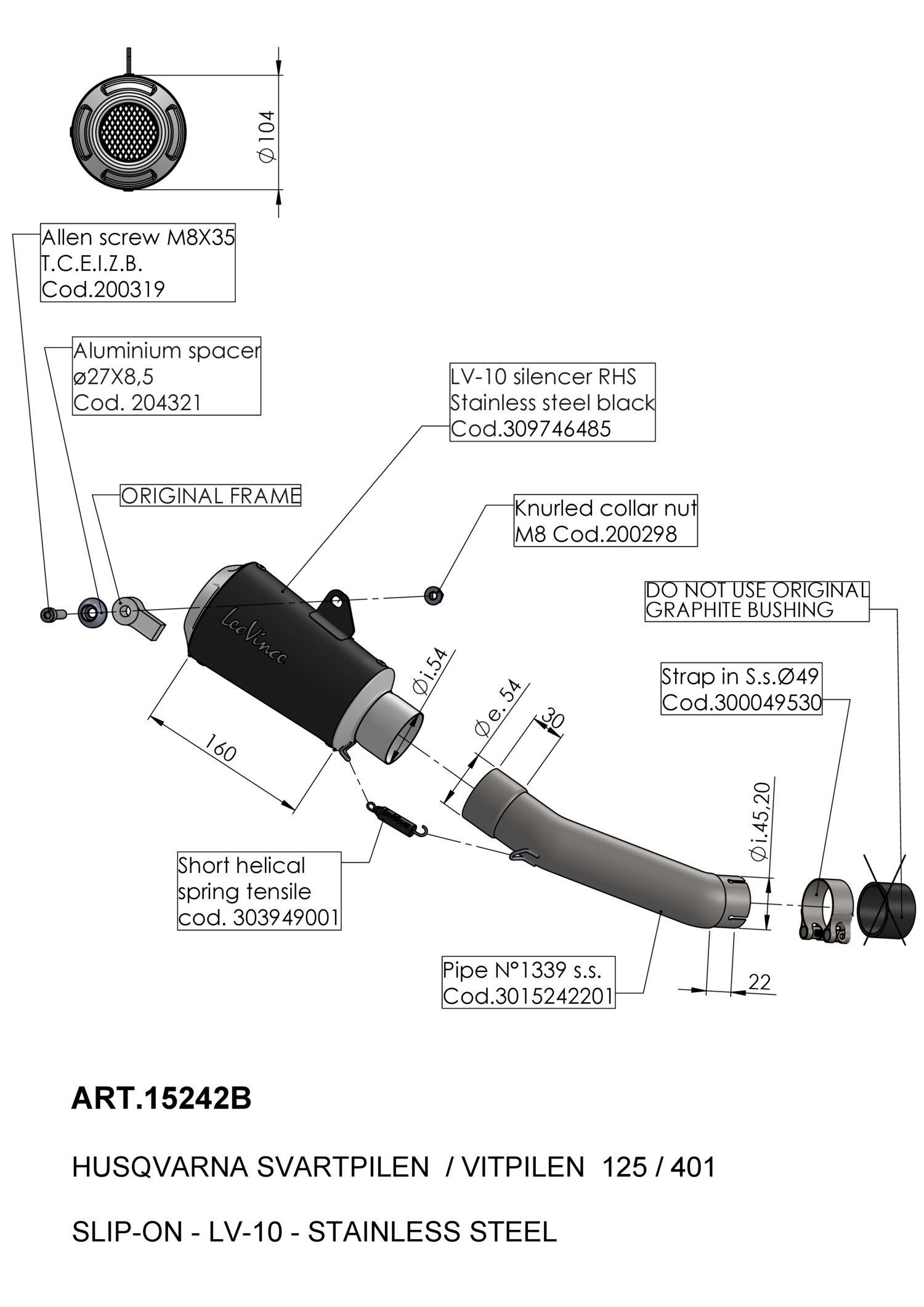 Ø104

Allen screw M8X35
T.C.E.I.Z.B.
Cod.200319

Aluminium spacer
ø27X8,5
Cod. 204321

LV-10 silencer RHS
Stainless steel black
Cod.309746485

ORIGINAL FRAME

Knurled collar nut
M8 Cod.200298

DO NOT USE ORIGINAL
GRAPHITE BUSHING

LeoVince

Øi.54

Øe. 54

30

160

Strap in S.s.Ø49
Cod.300049530

Øi.45,20

Short helical
spring tensile
cod. 303949001

Pipe N°1339 s.s.
Cod.3015242201

22

ART.15242B

HUSQVARNA SVARTPILEN / VITPILEN 125 / 401

SLIP-ON - LV-10 - STAINLESS STEEL