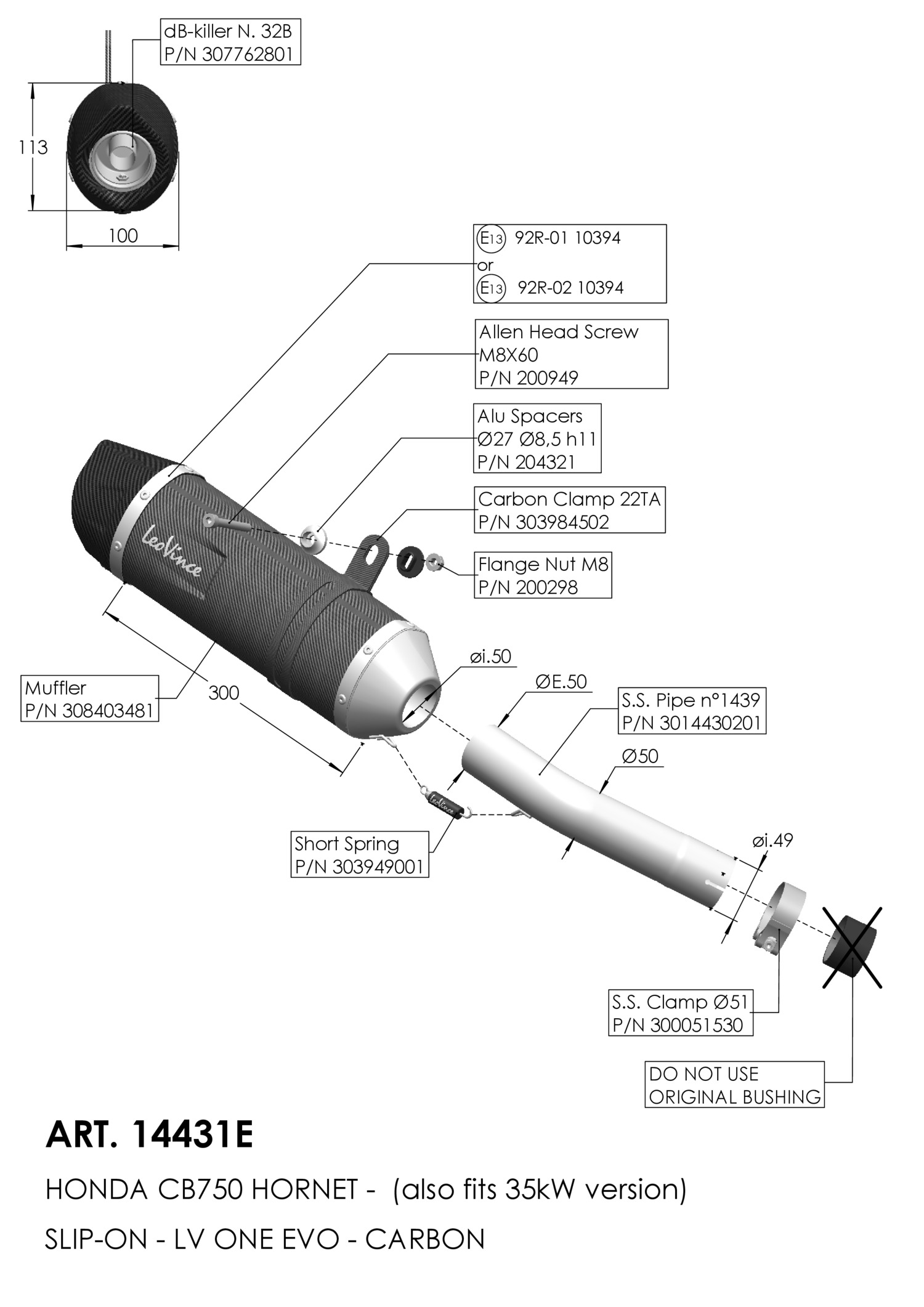 dB-killer N. 32B
P/N 307762801

113

100

E13 92R-01 10394
or
E13 92R-02 10394

Allen Head Screw
M8X60
P/N 200949

Alu Spacers
Ø27 Ø8,5 h11
P/N 204321

Carbon Clamp 22TA
P/N 303984502

Flange Nut M8
P/N 200298

LeoVince

Muffler
P/N 308403481

300

øi.50

ØE.50

S.S. Pipe n°1439
P/N 3014430201

Ø50

LeoVince

Short Spring
P/N 303949001

øi.49

S.S. Clamp Ø51
P/N 300051530

DO NOT USE
ORIGINAL BUSHING

ART. 14431E

HONDA CB750 HORNET - (also fits 35kW version)

SLIP-ON - LV ONE EVO - CARBON