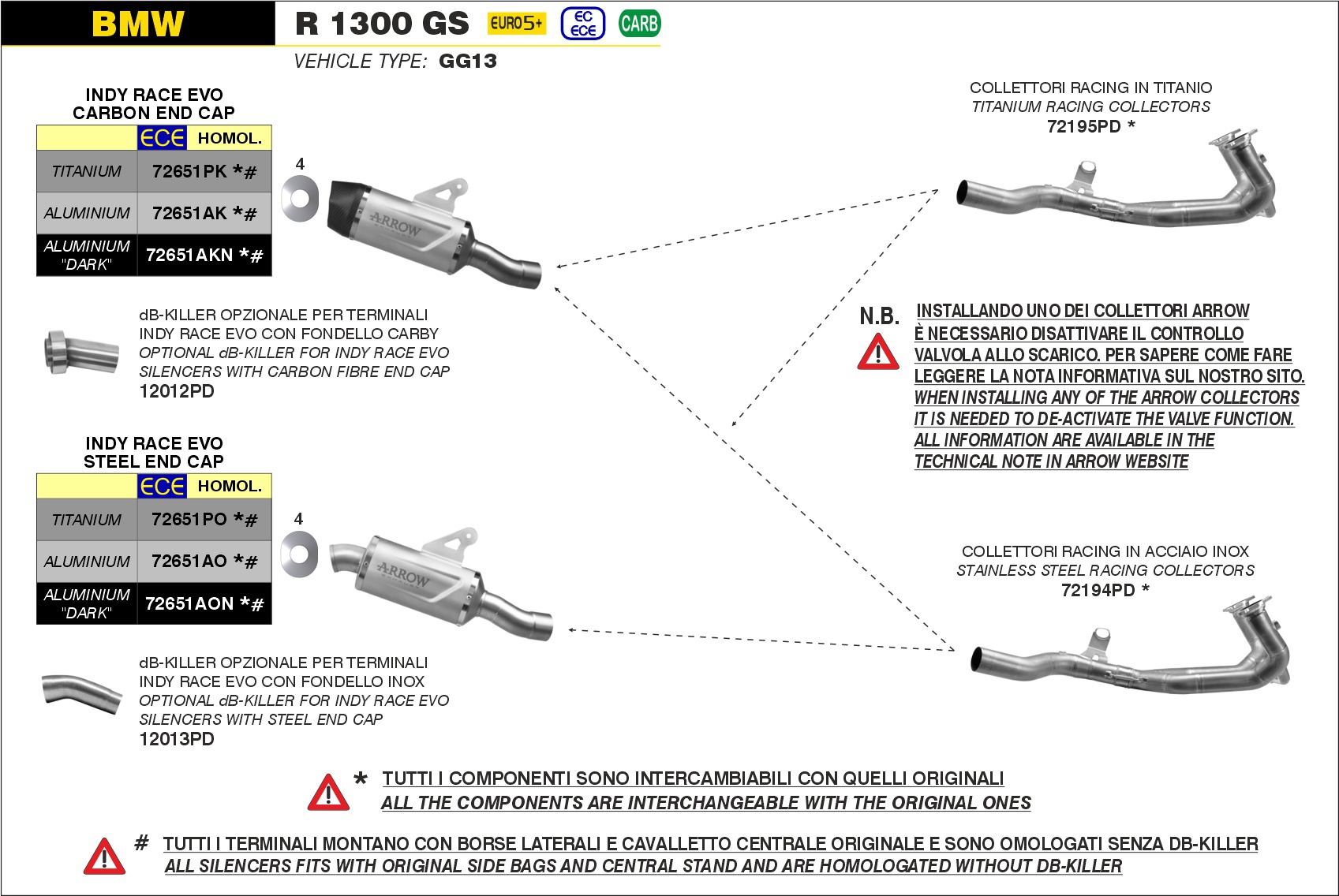 BMW

R 1300 GS EURO5+ EC ECE CARB

VEHICLE TYPE: GG13

INDY RACE EVO
CARBON END CAP

| | ECE HOMOL. |
|---|---|
| TITANIUM | 72651PK *# |
| ALUMINIUM | 72651AK *# |
| ALUMINIUM "DARK" | 72651AKN *# |

4

ARROW

dB-KILLER OPZIONALE PER TERMINALI INDY RACE EVO CON FONDELLO CARBY
OPTIONAL dB-KILLER FOR INDY RACE EVO SILENCERS WITH CARBON FIBRE END CAP
12012PD

INDY RACE EVO
STEEL END CAP

| | ECE HOMOL. |
|---|---|
| TITANIUM | 72651PO *# |
| ALUMINIUM | 72651AO *# |
| ALUMINIUM "DARK" | 72651AON *# |

4

ARROW

dB-KILLER OPZIONALE PER TERMINALI INDY RACE EVO CON FONDELLO INOX
OPTIONAL dB-KILLER FOR INDY RACE EVO SILENCERS WITH STEEL END CAP
12013PD

COLLETTORI RACING IN TITANIO
TITANIUM RACING COLLECTORS
72195PD *

N.B. INSTALLANDO UNO DEI COLLETTORI ARROW È NECESSARIO DISATTIVARE IL CONTROLLO VALVOLA ALLO SCARICO. PER SAPERE COME FARE LEGGERE LA NOTA INFORMATIVA SUL NOSTRO SITO.
WHEN INSTALLING ANY OF THE ARROW COLLECTORS IT IS NEEDED TO DE-ACTIVATE THE VALVE FUNCTION. ALL INFORMATION ARE AVAILABLE IN THE TECHNICAL NOTE IN ARROW WEBSITE

COLLETTORI RACING IN ACCIAIO INOX
STAINLESS STEEL RACING COLLECTORS
72194PD *

* TUTTI I COMPONENTI SONO INTERCAMBIABILI CON QUELLI ORIGINALI
ALL THE COMPONENTS ARE INTERCHANGEABLE WITH THE ORIGINAL ONES

# TUTTI I TERMINALI MONTANO CON BORSE LATERALI E CAVALLETTO CENTRALE ORIGINALE E SONO OMOLOGATI SENZA DB-KILLER
ALL SILENCERS FITS WITH ORIGINAL SIDE BAGS AND CENTRAL STAND AND ARE HOMOLOGATED WITHOUT DB-KILLER