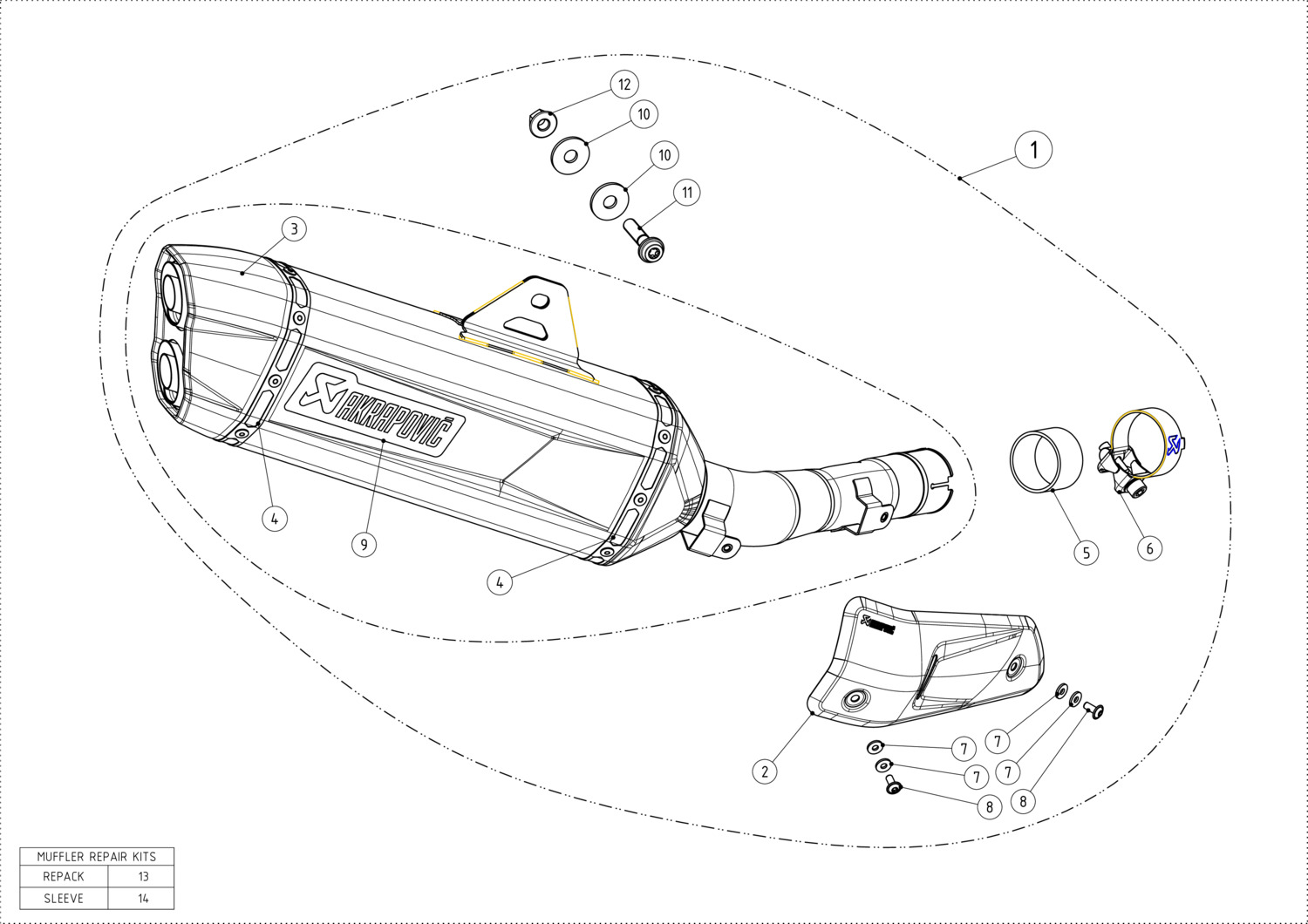 12
10
10
11
1
3
AKRAPOVIČ
4
9
4
5
6
2
7
7
7
7
8
8

| MUFFLER REPAIR KITS | |
|---|---|
| REPACK | 13 |
| SLEEVE | 14 |