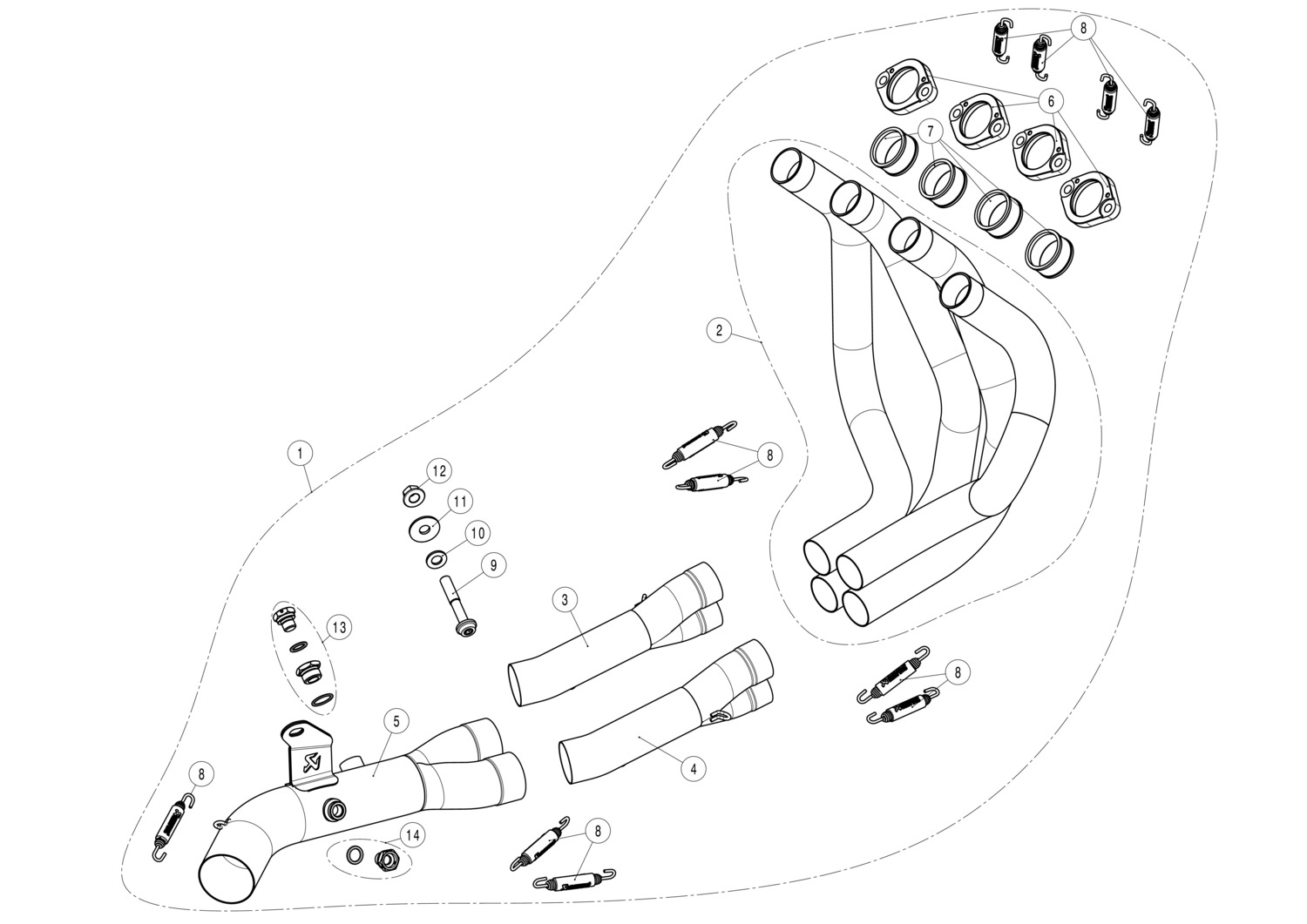 8
6
7
2
8
1
12
11
10
9
3
13
8
5
4
8
14
8