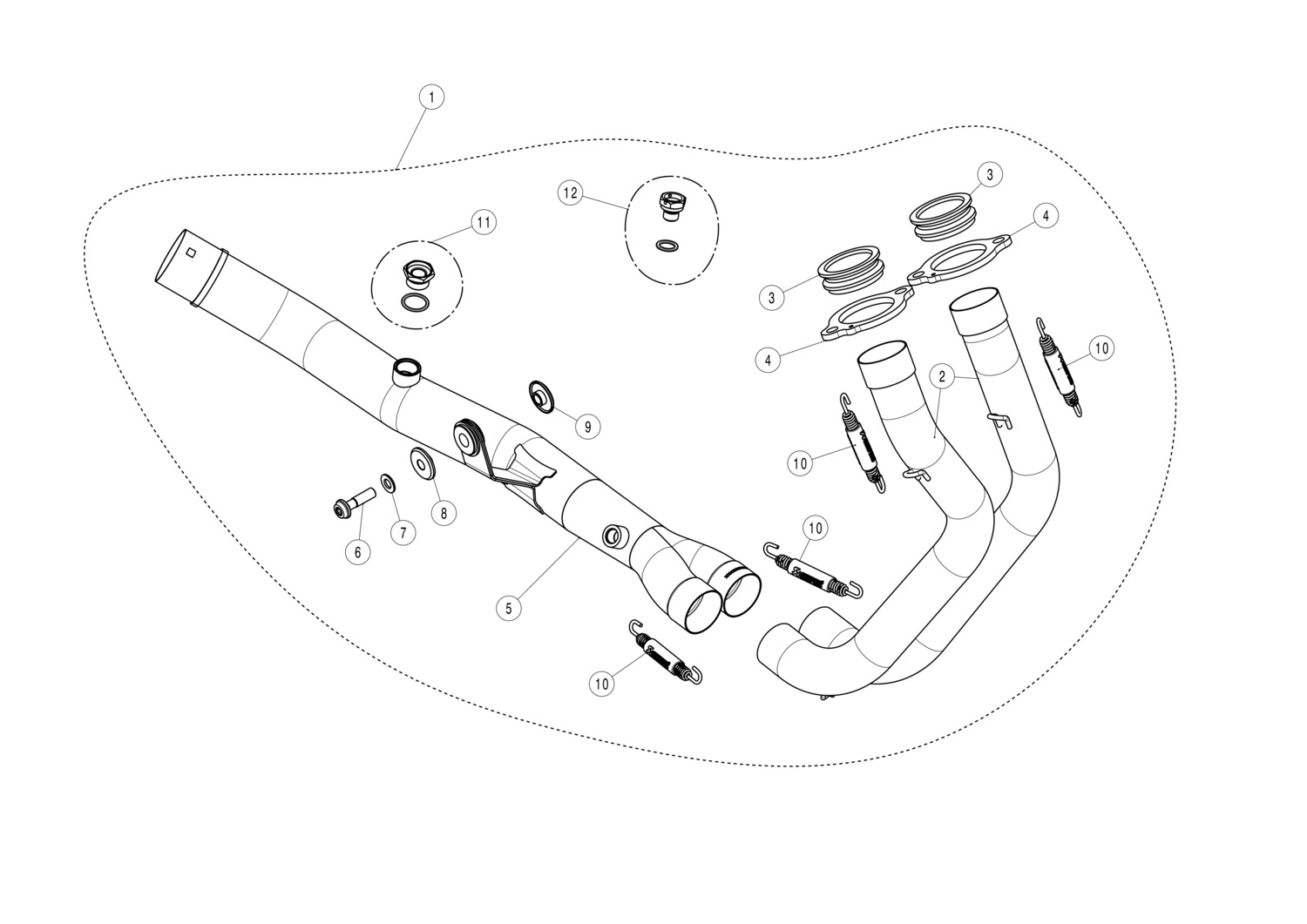 1
12
11
3
4
3
4
10
2
9
10
8
7
6
10
5
10