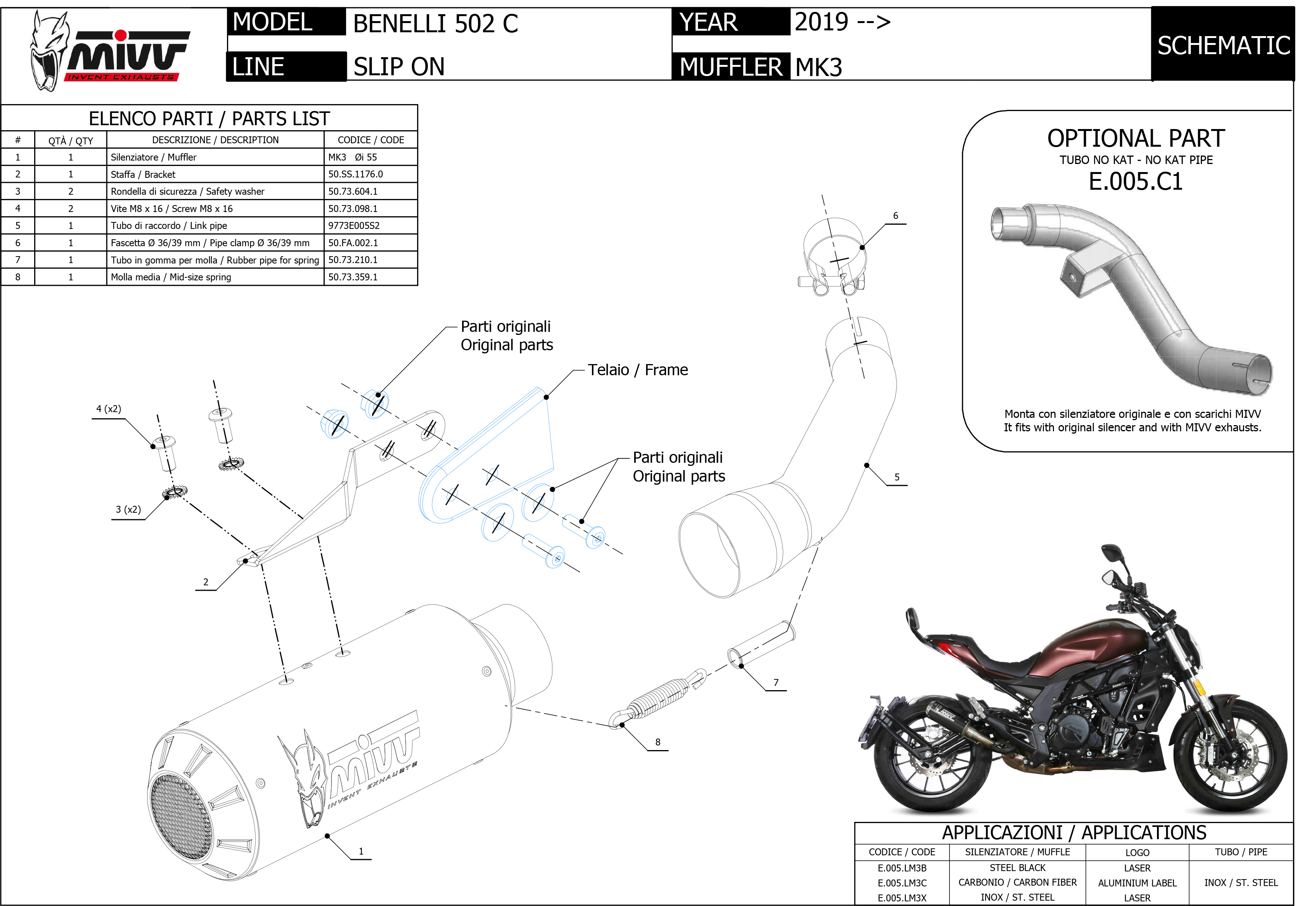 MIVV INVENT EXHAUSTS

MODEL BENELLI 502 C
LINE SLIP ON
YEAR 2019 -->
MUFFLER MK3
SCHEMATIC

ELENCO PARTI / PARTS LIST

| # | QTÀ / QTY | DESCRIZIONE / DESCRIPTION | CODICE / CODE |
|---|---|---|---|
| 1 | 1 | Silenziatore / Muffler | MK3 Øi 55 |
| 2 | 1 | Staffa / Bracket | 50.SS.1176.0 |
| 3 | 2 | Rondella di sicurezza / Safety washer | 50.73.604.1 |
| 4 | 2 | Vite M8 x 16 / Screw M8 x 16 | 50.73.098.1 |
| 5 | 1 | Tubo di raccordo / Link pipe | 9773E005S2 |
| 6 | 1 | Fascetta Ø 36/39 mm / Pipe clamp Ø 36/39 mm | 50.FA.002.1 |
| 7 | 1 | Tubo in gomma per molla / Rubber pipe for spring | 50.73.210.1 |
| 8 | 1 | Molla media / Mid-size spring | 50.73.359.1 |

OPTIONAL PART
TUBO NO KAT - NO KAT PIPE
E.005.C1

Monta con silenziatore originale e con scarichi MIVV
It fits with original silencer and with MIVV exhausts.

Parti originali
Original parts

Telaio / Frame

Parti originali
Original parts

4 (x2)
3 (x2)
2
6
5
7
8
1

MIVV INVENT EXHAUSTS

APPLICAZIONI / APPLICATIONS

| CODICE / CODE | SILENZIATORE / MUFFLE | LOGO | TUBO / PIPE |
|---|---|---|---|
| E.005.LM3B | STEEL BLACK | LASER | |
| E.005.LM3C | CARBONIO / CARBON FIBER | ALUMINIUM LABEL | INOX / ST. STEEL |
| E.005.LM3X | INOX / ST. STEEL | LASER | |