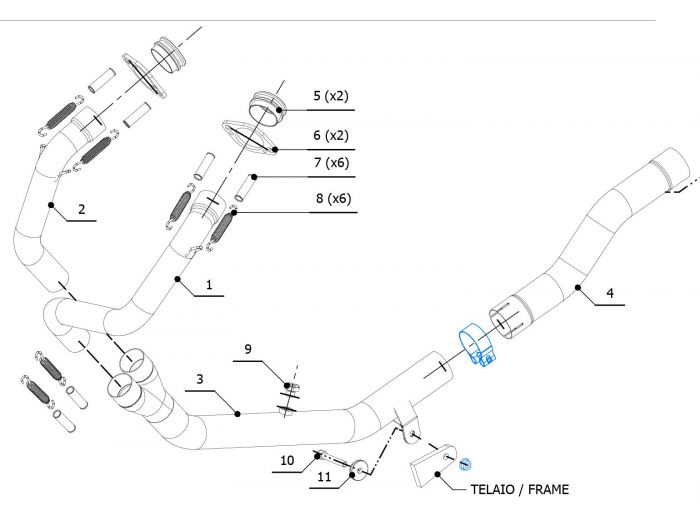 5 (x2)
6 (x2)
7 (x6)
8 (x6)
2
1
4
9
3
10
11
TELAIO / FRAME