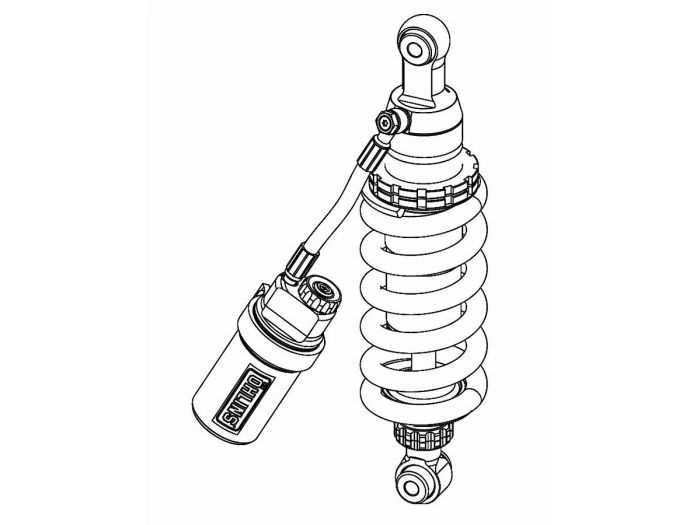 ÖHLINS