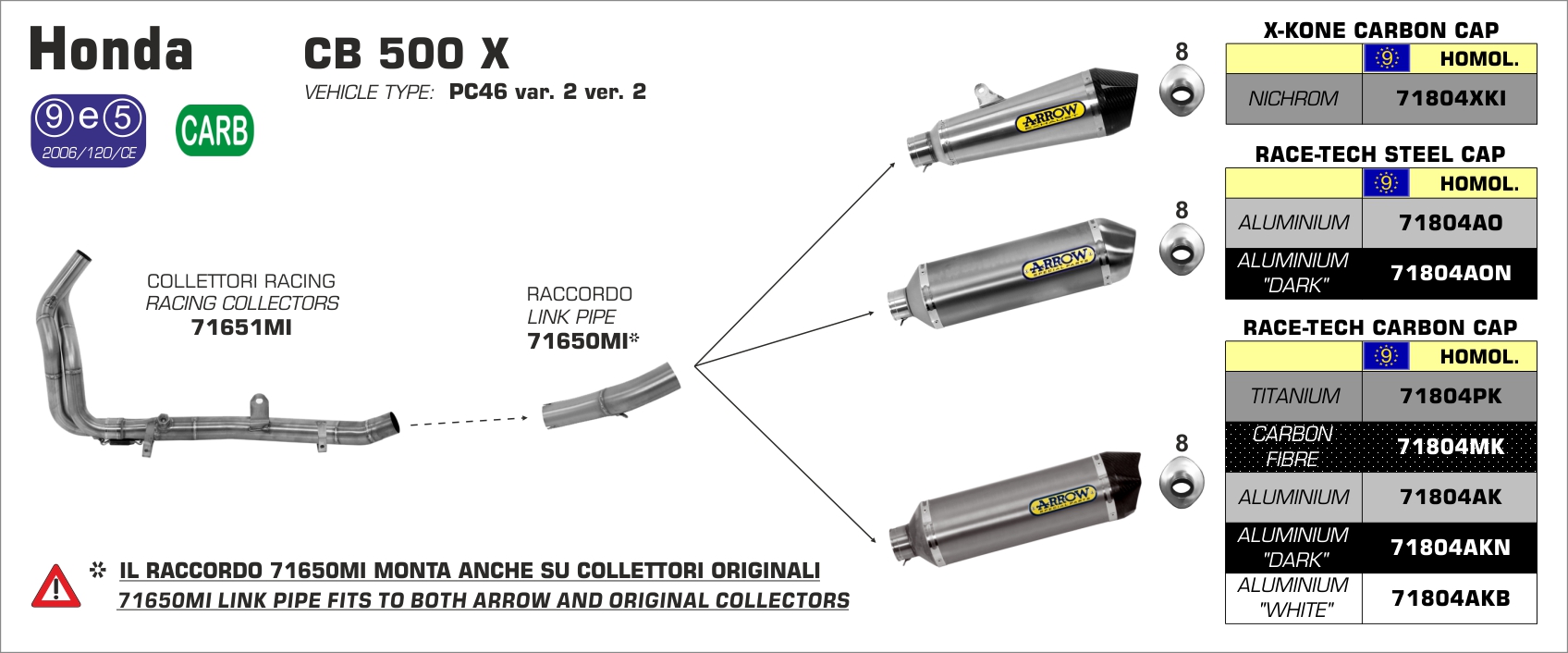 Honda

CB 500 X

VEHICLE TYPE: PC46 var. 2 ver. 2

9 e 5
2006/120/CE

CARB

COLLETTORI RACING
RACING COLLECTORS
71651MI

RACCORDO
LINK PIPE
71650MI*

ARROW

ARROW

ARROW

8

8

8

X-KONE CARBON CAP

| | 9 HOMOL. |
|---|---|
| NICHROM | 71804XKI |

RACE-TECH STEEL CAP

| | 9 HOMOL. |
|---|---|
| ALUMINIUM | 71804AO |
| ALUMINIUM "DARK" | 71804AON |

RACE-TECH CARBON CAP

| | 9 HOMOL. |
|---|---|
| TITANIUM | 71804PK |
| CARBON FIBRE | 71804MK |
| ALUMINIUM | 71804AK |
| ALUMINIUM "DARK" | 71804AKN |
| ALUMINIUM "WHITE" | 71804AKB |

* IL RACCORDO 71650MI MONTA ANCHE SU COLLETTORI ORIGINALI
71650MI LINK PIPE FITS TO BOTH ARROW AND ORIGINAL COLLECTORS