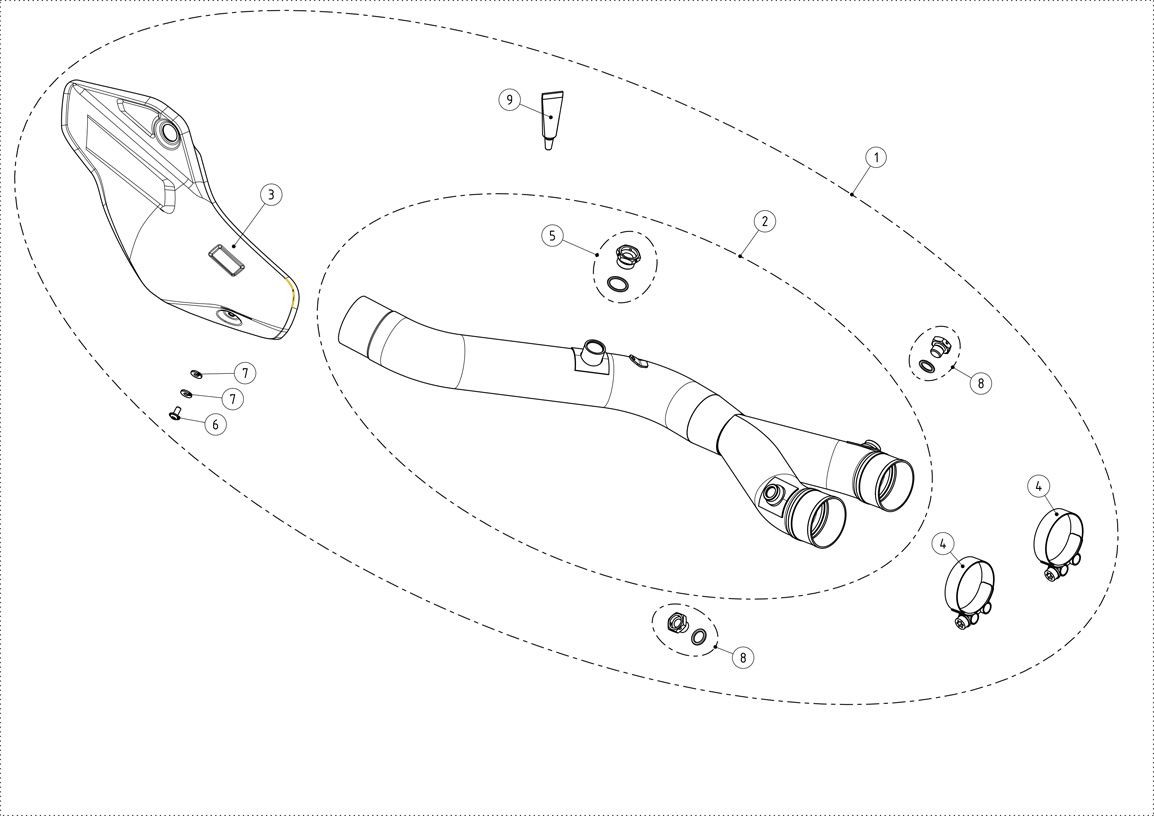 9
1
3
2
5
8
7
7
6
4
4
8