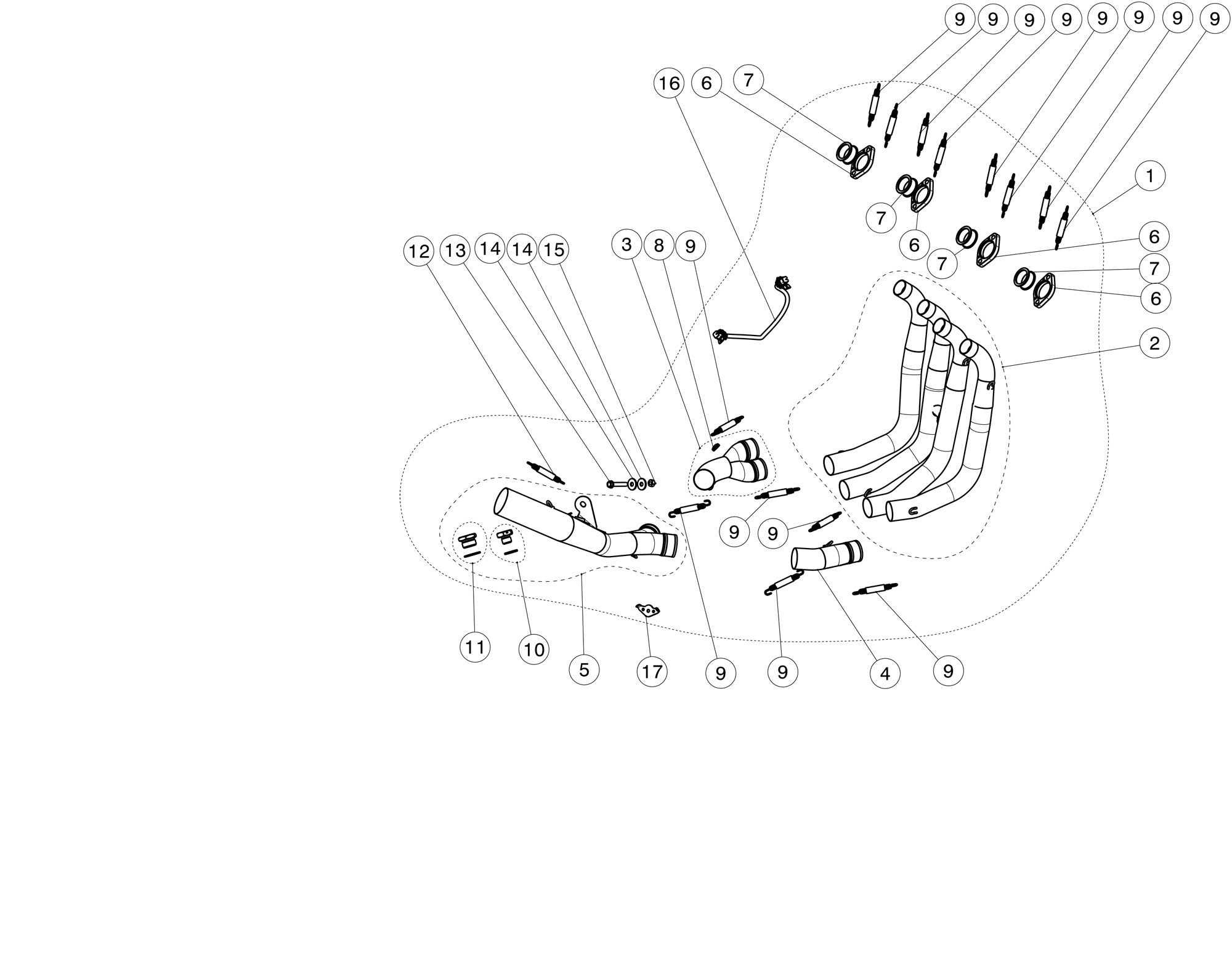 9 9 9 9 9 9 9 9

16 6 7

1

7

6

6

7

7

6

12 13 14 14 15

3 8 9

2

9 9

11 10 5 17 9 9 4 9