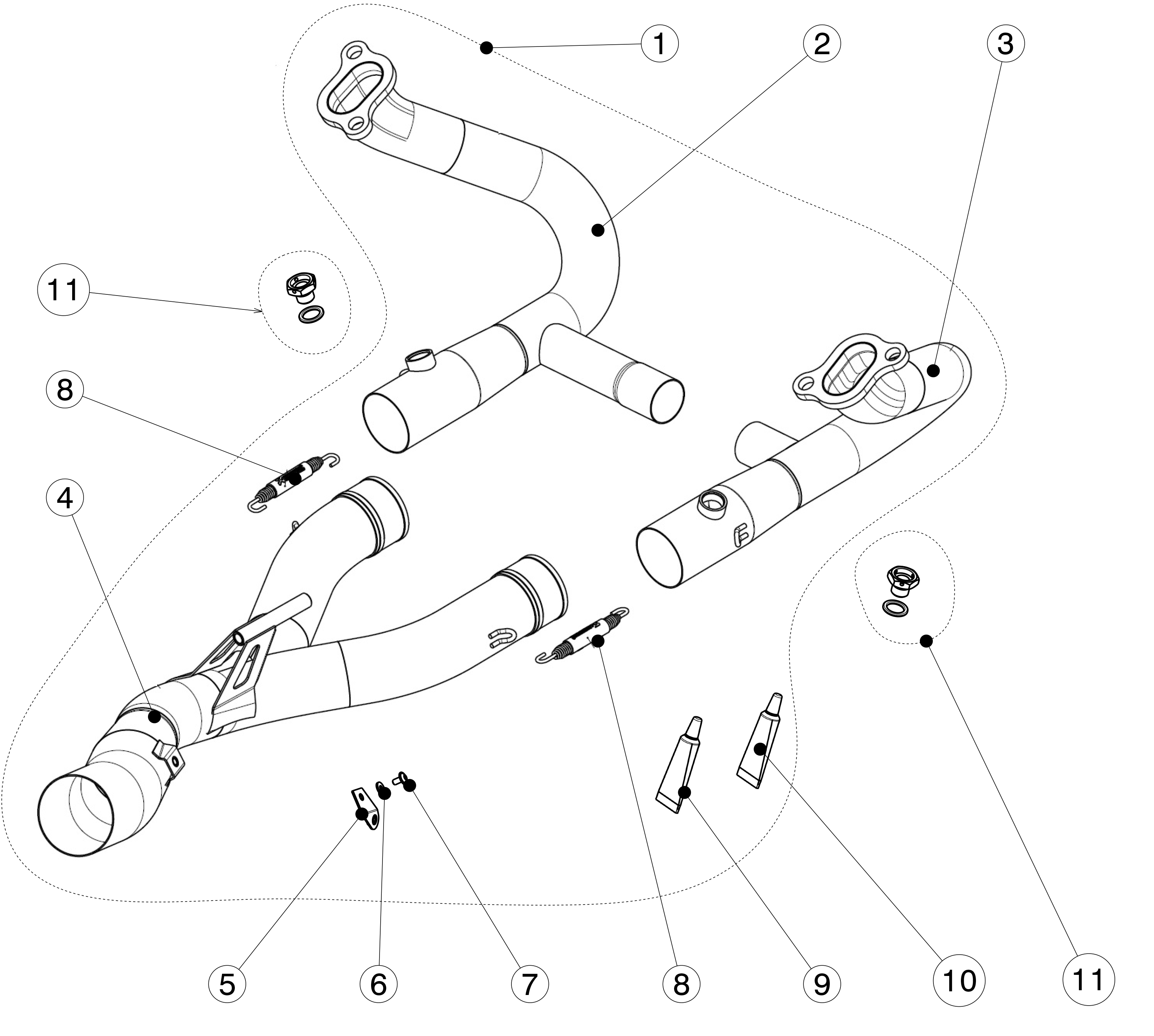 1
2
3
11
8
4
5
6
7
8
9
10
11